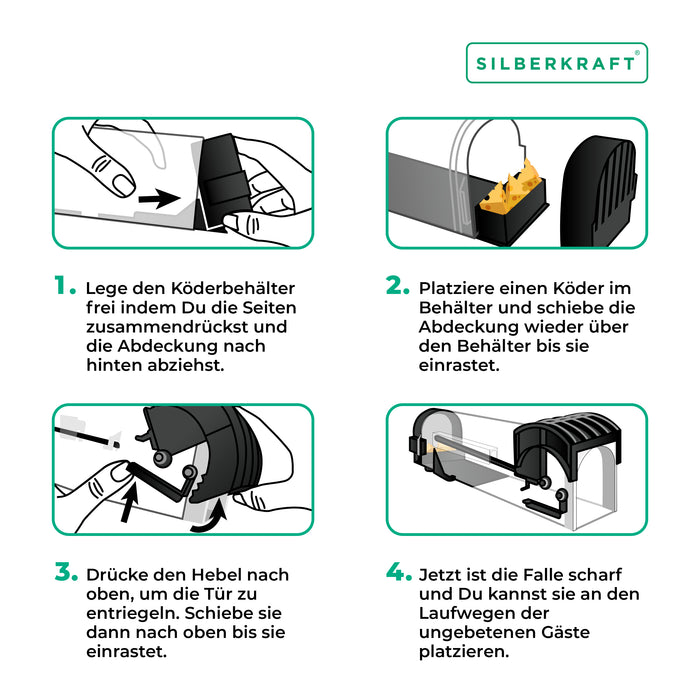 SILBERKRAFT®

1. Lege den Köderbehälter frei indem Du die Seiten zusammendrückst und die Abdeckung nach hinten abziehst.

2. Platziere einen Köder im Behälter und schiebe die Abdeckung wieder über den Behälter bis sie einrastet.

3. Drücke den Hebel nach oben, um die Tür zu entriegeln. Schiebe sie dann nach oben bis sie einrastet.

4. Jetzt ist die Falle scharf und Du kannst sie an den Laufwegen der ungebetenen Gäste platzieren.