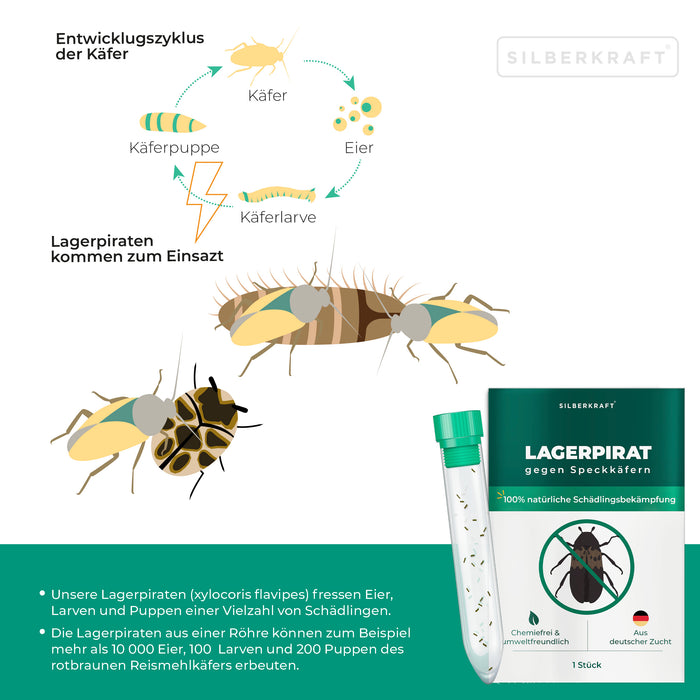 Entwicklugszyklus der Käfer

SILBERKRAFT

Käfer

Eier

Käferlarve

Käferpuppe

Lagerpiraten kommen zum Einsazt

SILBERKRAFT

LAGERPIRAT
gegen Speckkäfern

100% natürliche Schädlingsbekämpfung

Chemiefrei & umweltfreundlich

Aus deutscher Zucht

1 Stück

• Unsere Lagerpiraten (xylocoris flavipes) fressen Eier, Larven und Puppen einer Vielzahl von Schädlingen.

• Die Lagerpiraten aus einer Röhre können zum Beispiel mehr als 10 000 Eier, 100 Larven und 200 Puppen des rotbraunen Reismehlkäfers erbeuten.